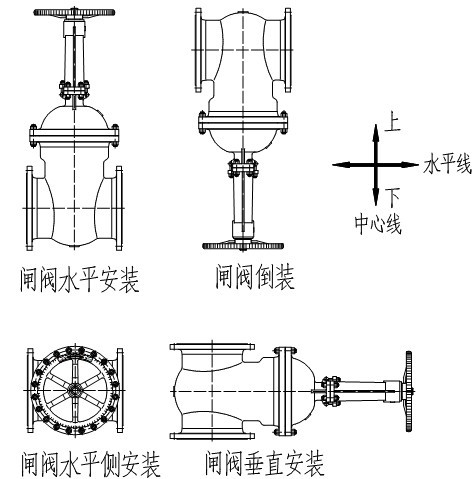 上

水平线

下

中心线

闸阀水平安装

闸阀倒装

闸阀水平侧安装

闸阀垂直安装